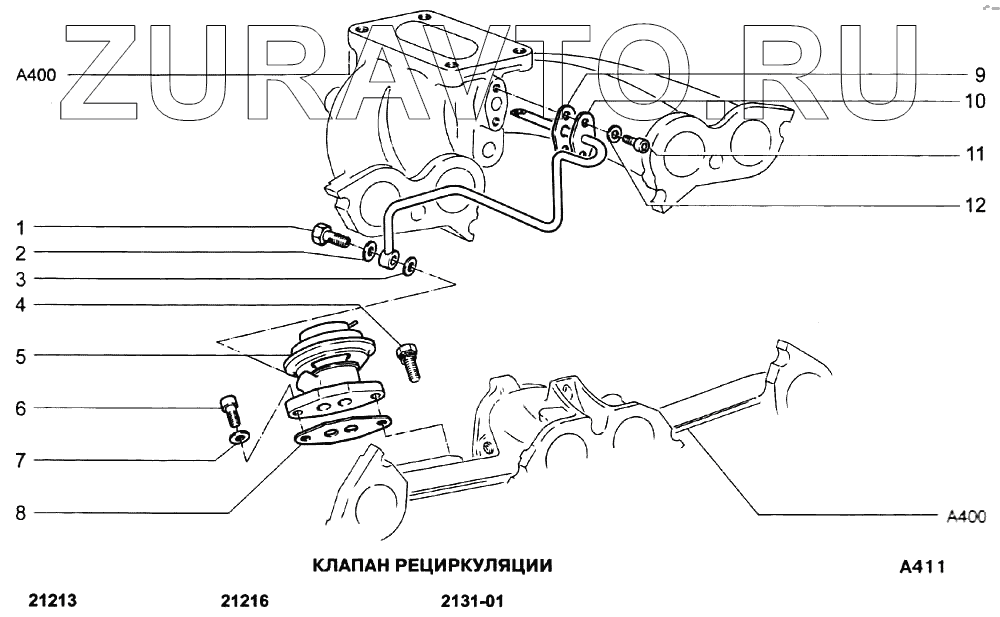 ZURAVTO.RU

A400
9
10
11
12
1
2
3
4
5
6
7
8
A400

КЛАПАН РЕЦИРКУЛЯЦИИ
A411

21213 21216 2131-01